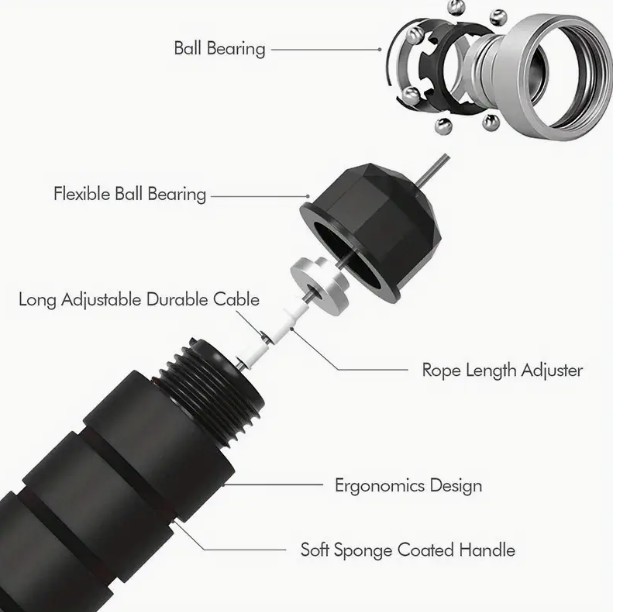 Ball Bearing

Flexible Ball Bearing

Long Adjustable Durable Cable

Rope Length Adjuster

Ergonomics Design

Soft Sponge Coated Handle