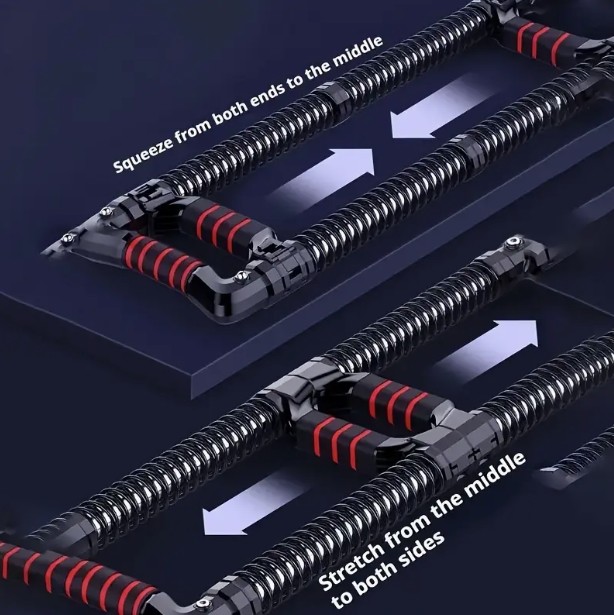 Squeeze from both ends to the middle

Stretch from the middle to both sides