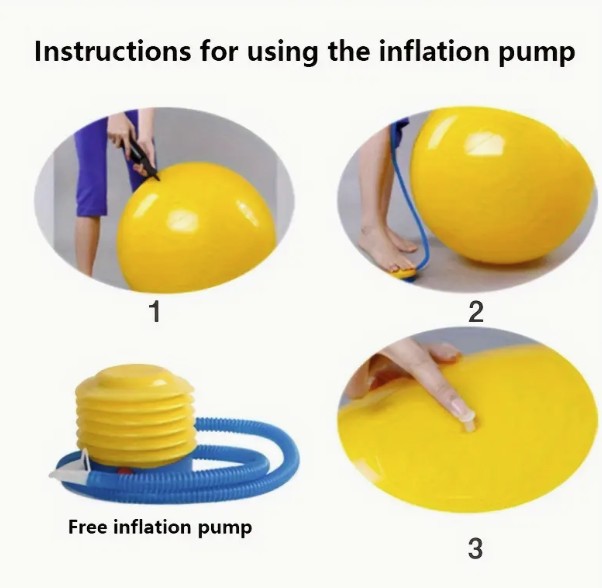 Instructions for using the inflation pump

1

2

Free inflation pump

3